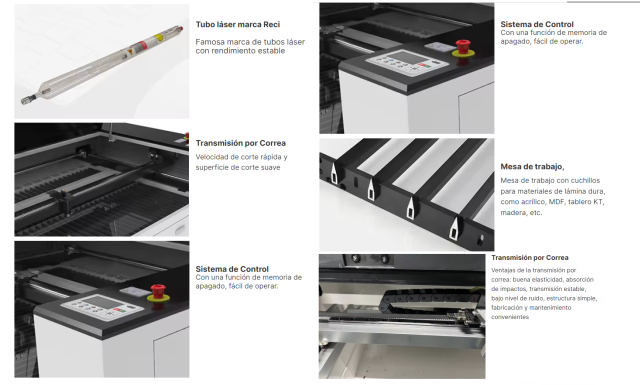 Tubo láser marca Reci

Famosa marca de tubos láser con rendimiento estable

Transmisión por Correa

Velocidad de corte rápida y superficie de corte suave

Sistema de Control

Con una función de memoria de apagado, fácil de operar.

Sistema de Control

Con una función de memoria de apagado, fácil de operar.

Mesa de trabajo,

Mesa de trabajo con cuchillos para materiales de lámina dura, como acrílico, MDF, tablero KT, madera, etc.

Transmisión por Correa

Ventajas de la transmisión por correa: buena elasticidad, absorción de impactos, transmisión estable, bajo nivel de ruido, estructura simple, fabricación y mantenimiento convenientes